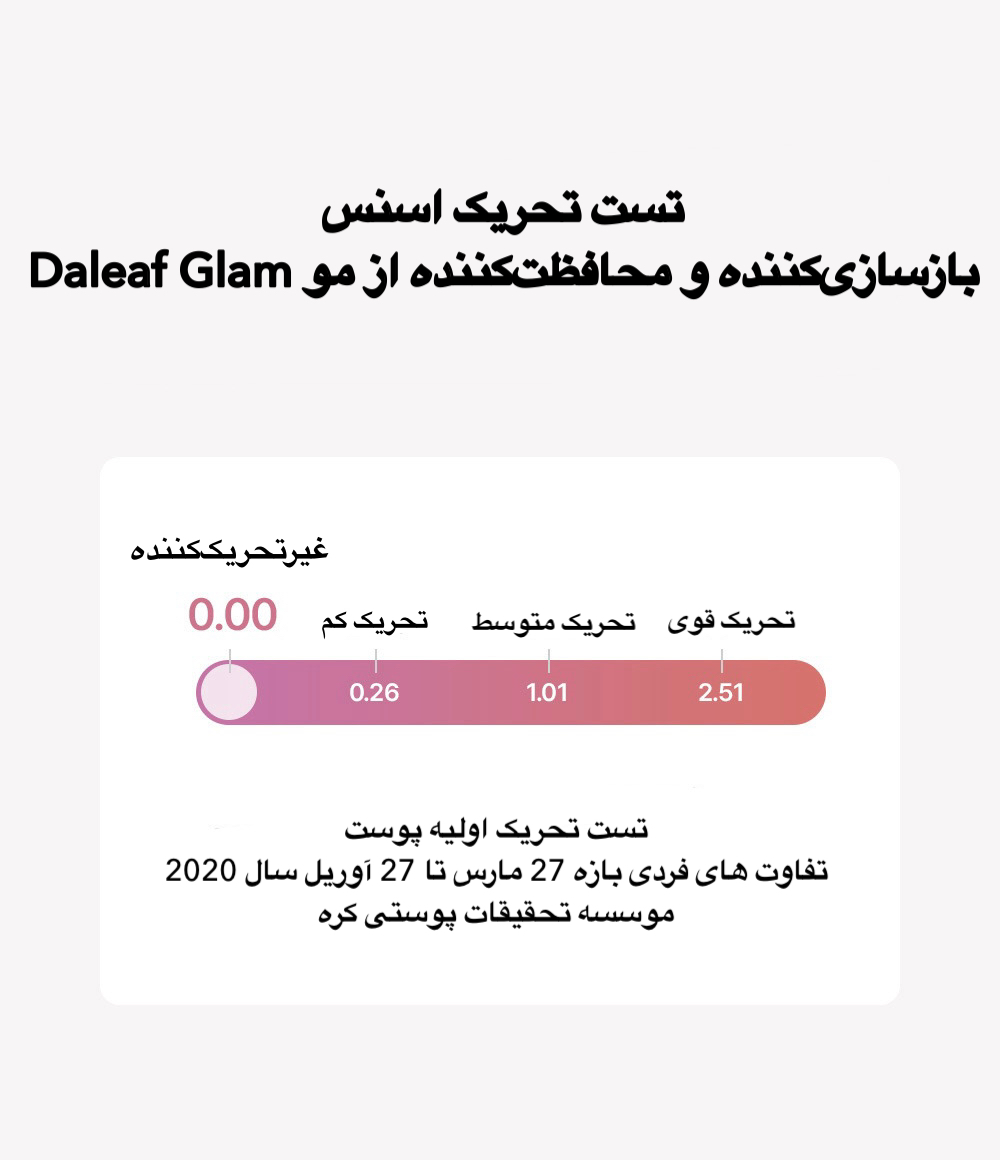 تست تحریک اسنس
بازسازی‌کننده و محافظت‌کننده از مو Daleaf Glam

غیرتحریک‌کننده

0.00

تحریک کم

تحریک متوسط

تحریک قوی

0.26

1.01

2.51

تست تحریک اولیه پوست
تفاوت های فردی بازه 27 مارس تا 27 آوریل سال 2020
موسسه تحقیقات پوستی کره